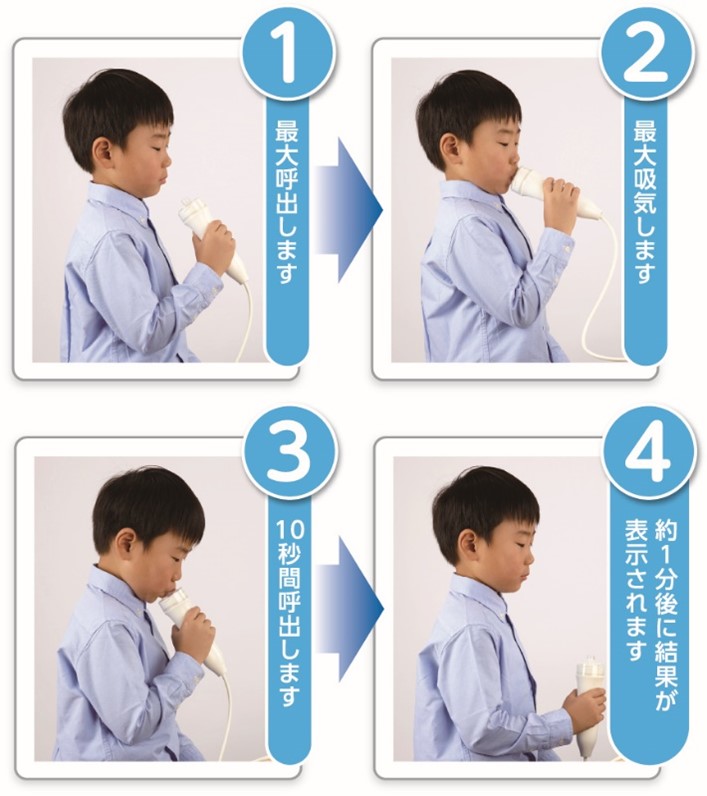 1
最大呼出します

2
最大吸気します

3
10秒間呼出します

4
約1分後に結果が表示されます